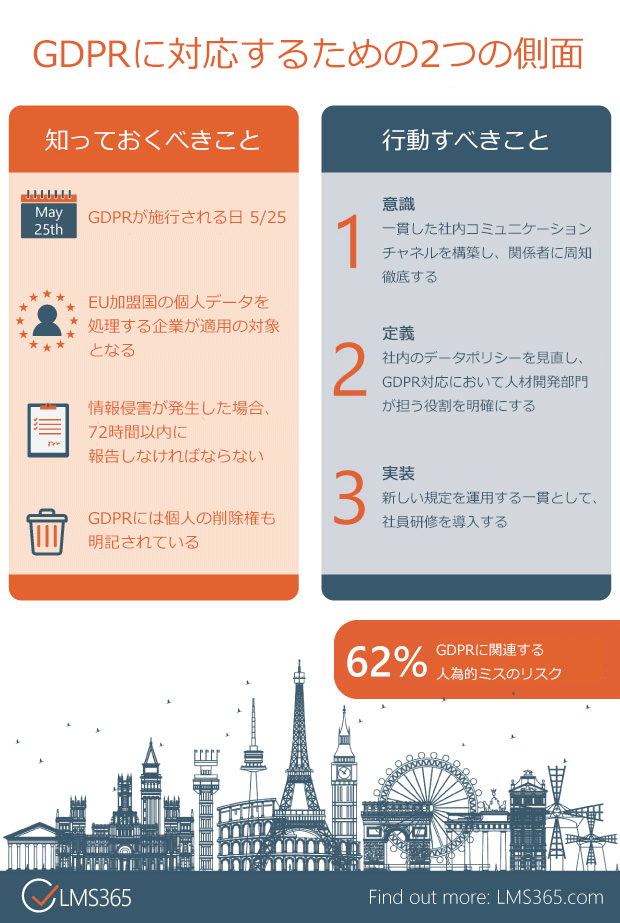 GDPRに対応するための2つの側面

知っておくべきこと

May 25th

GDPRが施行される日 5/25

EU加盟国の個人データを処理する企業が適用の対象となる

情報侵害が発生した場合、72時間以内に報告しなければならない

GDPRには個人の削除権も明記されている

行動すべきこと

1

意識

一貫した社内コミュニケーションチャネルを構築し、関係者に周知徹底する

2

定義

社内のデータポリシーを見直し、GDPR対応において人材開発部門が担う役割を明確にする

3

実装

新しい規定を運用する一貫として、社員研修を導入する

62% GDPRに関連する人為的ミスのリスク

LMS365

Find out more: LMS365.com